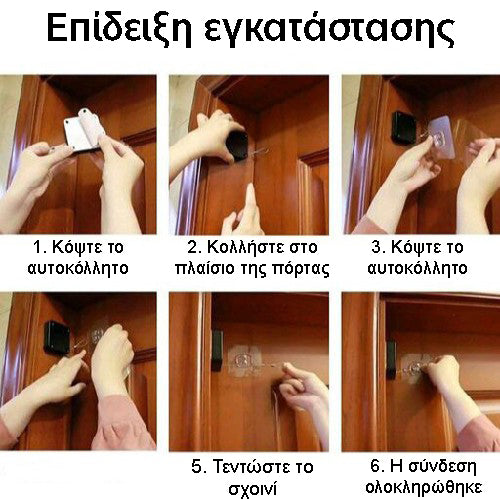 Επίδειξη εγκατάστασης

1. Κόψτε το αυτοκόλλητο

2. Κολλήστε στο πλαίσιο της πόρτας

3. Κόψτε το αυτοκόλλητο

5. Τεντώστε το σχοινί

6. Η σύνδεση ολοκληρώθηκε