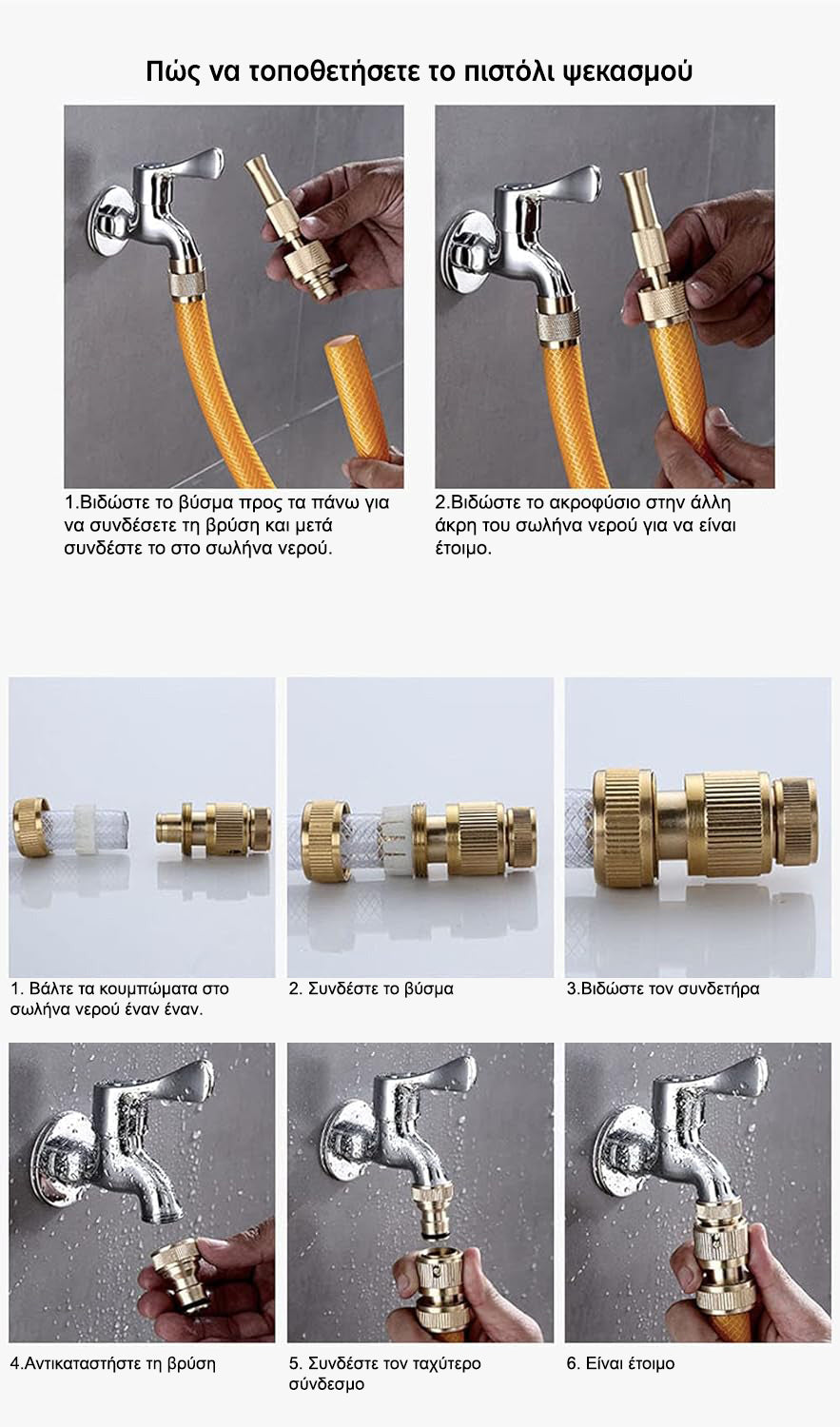 Πώς να τοποθετήσετε το πιστόλι ψεκασμού

1.Βιδώστε το βύσμα προς τα πάνω για να συνδέσετε τη βρύση και μετά συνδέστε το στο σωλήνα νερού.

2.Βιδώστε το ακροφύσιο στην άλλη άκρη του σωλήνα νερού για να είναι έτοιμο.

1. Βάλτε τα κουμπώματα στο σωλήνα νερού έναν έναν.

2. Συνδέστε το βύσμα

3.Βιδώστε τον συνδετήρα

4.Αντικαταστήστε τη βρύση

5. Συνδέστε τον ταχύτερο σύνδεσμο

6. Είναι έτοιμο