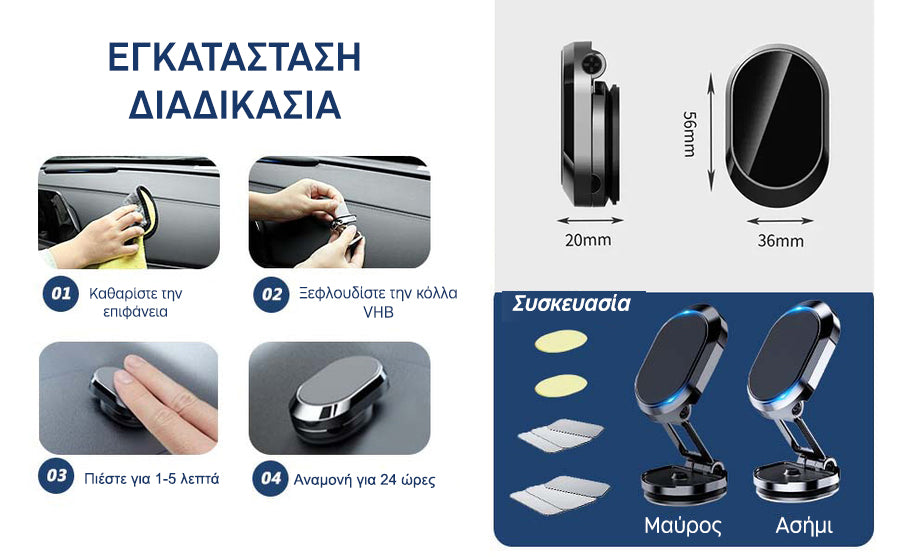 ΕΓΚΑΤΑΣΤΑΣΗ ΔΙΑΔΙΚΑΣΙΑ

01 Καθαρίστε την επιφάνεια

02 Ξεφλουδίστε την κόλλα VHB

03 Πιέστε για 1-5 λεπτά

04 Αναμονή για 24 ώρες

56mm

20mm

36mm

Συσκευασία

Μαύρος

Ασήμι