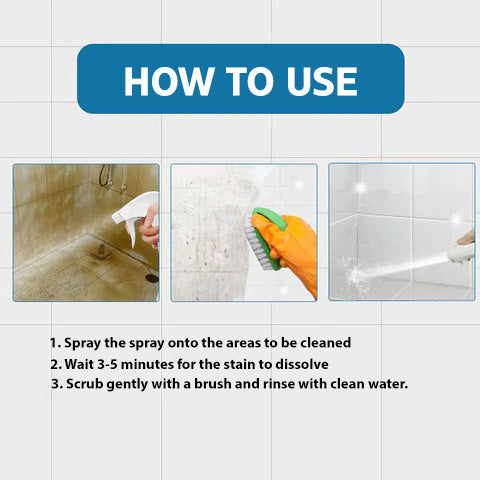 HOW TO USE

1. Spray the spray onto the areas to be cleaned
2. Wait 3-5 minutes for the stain to dissolve
3. Scrub gently with a brush and rinse with clean water.