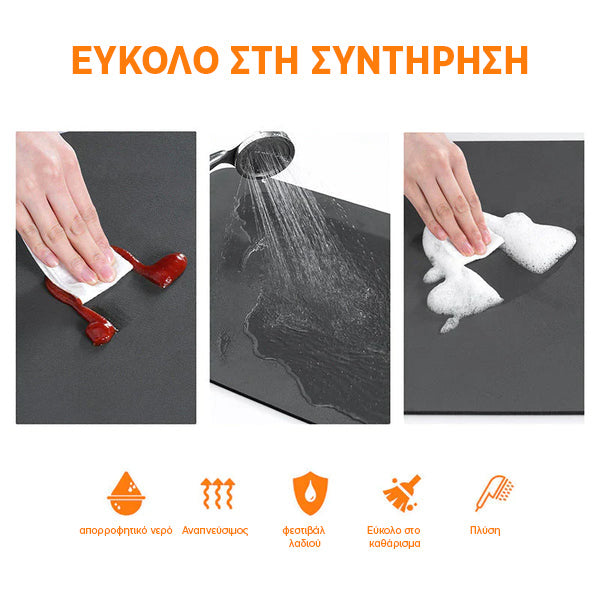 ΕΥΚΟΛΟ ΣΤΗ ΣΥΝΤΗΡΗΣΗ

απορροφητικό νερό

Αναπνεύσιμος

φεστιβάλ λαδιού

Εύκολο στο καθάρισμα

Πλύση