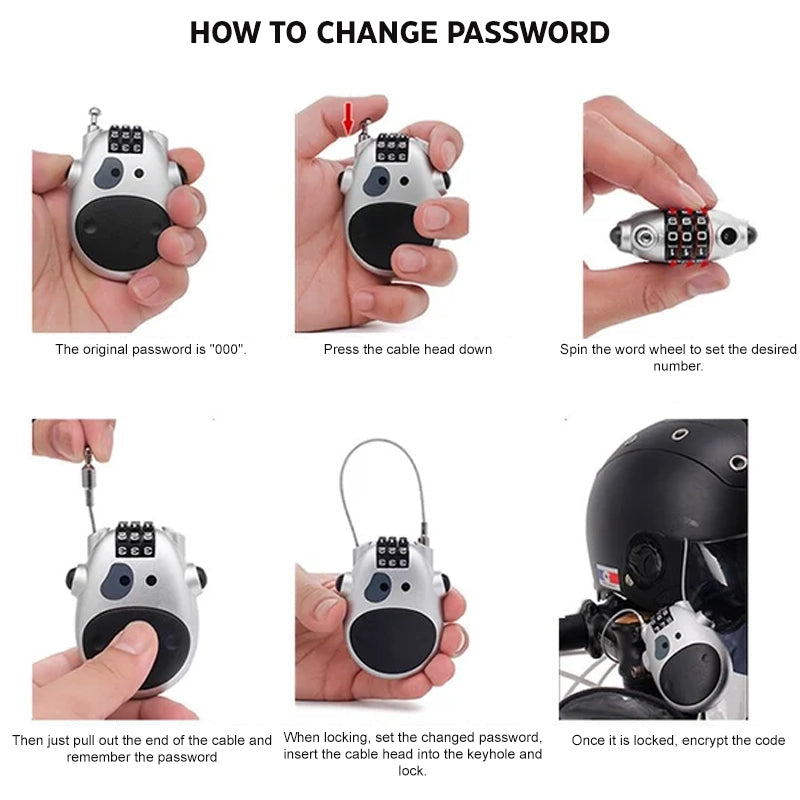 HOW TO CHANGE PASSWORD

The original password is "000".

Press the cable head down

Spin the word wheel to set the desired number.

Then just pull out the end of the cable and remember the password

When locking, set the changed password, insert the cable head into the keyhole and lock.

Once it is locked, encrypt the code