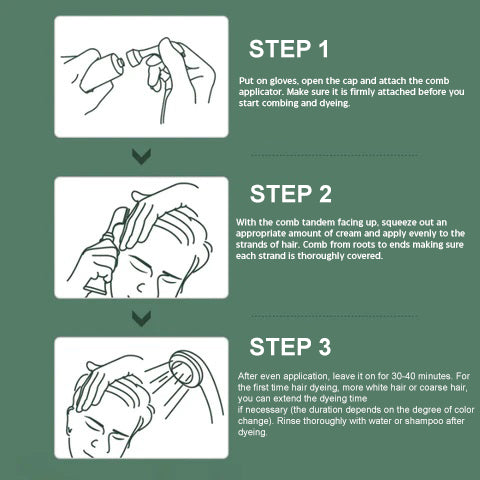 STEP 1

Put on gloves, open the cap and attach the comb applicator. Make sure it is firmly attached before you start combing and dyeing.

STEP 2

With the comb tandem facing up, squeeze out an appropriate amount of cream and apply evenly to the strands of hair. Comb from roots to ends making sure each strand is thoroughly covered.

STEP 3

After even application, leave it on for 30-40 minutes. For the first time hair dyeing, more white hair or coarse hair, you can extend the dyeing time
if necessary (the duration depends on the degree of color change). Rinse thoroughly with water or shampoo after dyeing.