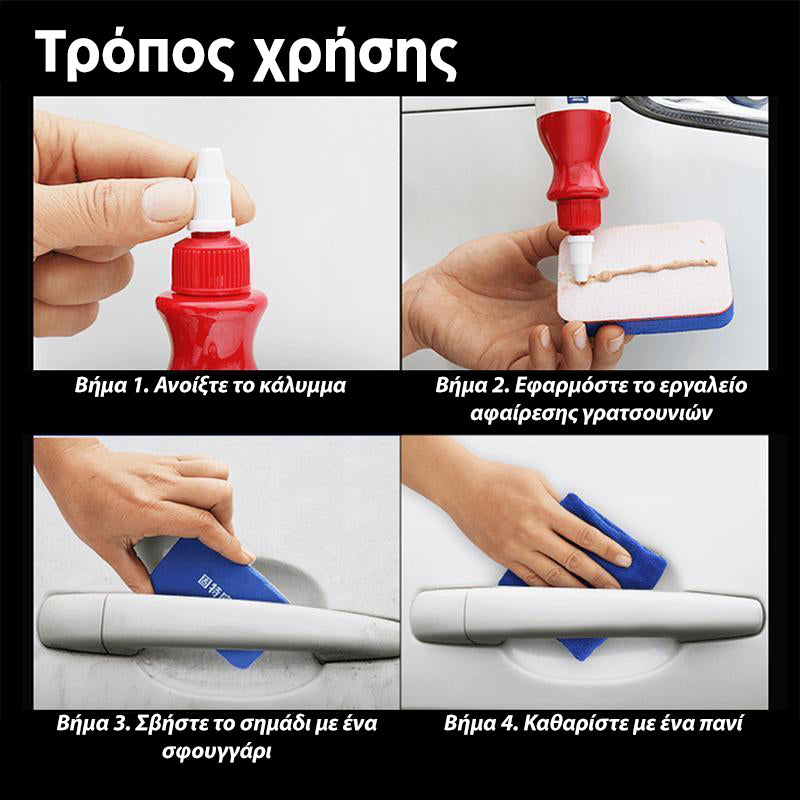 Τρόπος χρήσης

Βήμα 1. Ανοίξτε το κάλυμμα

Βήμα 2. Εφαρμόστε το εργαλείο αφαίρεσης γρατσουνιών

Βήμα 3. Σβήστε το σημάδι με ένα σφουγγάρι

Βήμα 4. Καθαρίστε με ένα πανί