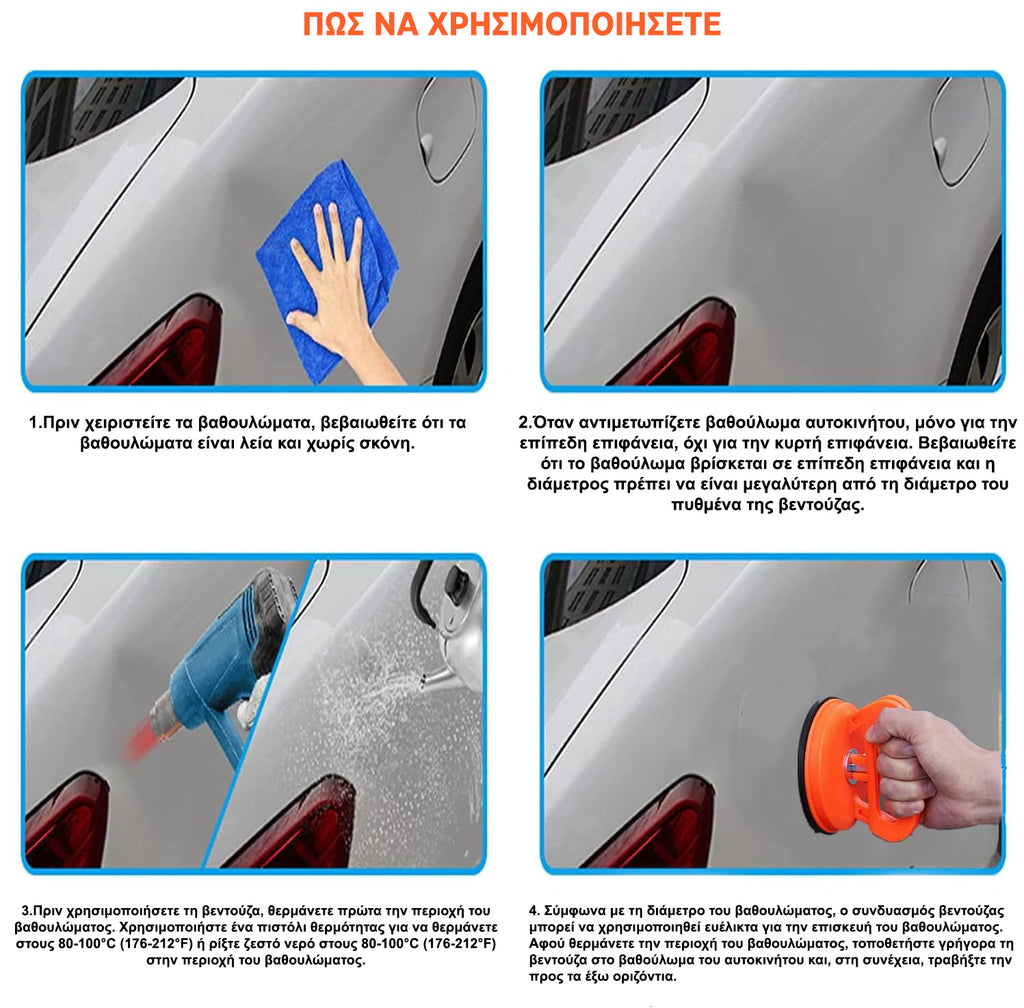 ΠΩΣ ΝΑ ΧΡΗΣΙΜΟΠΟΙΗΣΕΤΕ

1.Πριν χειριστείτε τα βαθουλώματα, βεβαιωθείτε ότι τα βαθουλώματα είναι λεία και χωρίς σκόνη.

2.Όταν αντιμετωπίζετε βαθούλωμα αυτοκινήτου, μόνο για την επίπεδη επιφάνεια, όχι για την κυρτή επιφάνεια. Βεβαιωθείτε ότι το βαθούλωμα βρίσκεται σε επίπεδη επιφάνεια και η διάμετρος πρέπει να είναι μεγαλύτερη από τη διάμετρο του πυθμένα της βεντούζας.

3.Πριν χρησιμοποιήσετε τη βεντούζα, θερμάνετε πρώτα την περιοχή του βαθουλώματος. Χρησιμοποιήστε ένα πιστόλι θερμότητας για να θερμάνετε στους 80-100°C (176-212°F) ή ρίξτε ζεστό νερό στους 80-100°C (176-212°F) στην περιοχή του βαθουλώματος.

4. Σύμφωνα με τη διάμετρο του βαθουλώματος, ο συνδυασμός βεντούζας μπορεί να χρησιμοποιηθεί ευέλικτα για την επισκευή του βαθουλώματος. Αφού θερμάνετε την περιοχή του βαθουλώματος, τοποθετήστε γρήγορα τη βεντούζα στο βαθούλωμα του αυτοκινήτου και, στη συνέχεια, τραβήξτε την προς τα έξω οριζόντια.