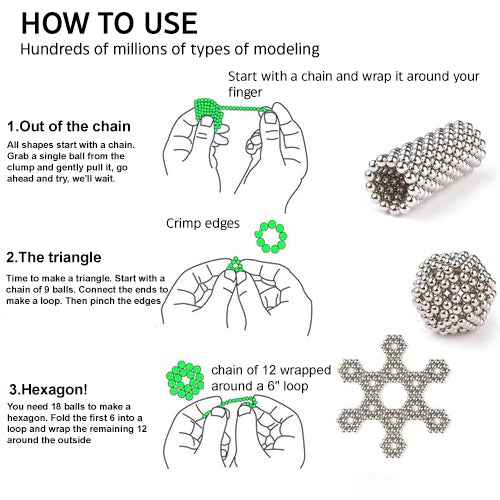 HOW TO USE

Hundreds of millions of types of modeling

Start with a chain and wrap it around your finger

1.Out of the chain

All shapes start with a chain. Grab a single ball from the clump and gently pull it, go ahead and try, we'll wait.

Crimp edges

2.The triangle

Time to make a triangle. Start with a chain of 9 balls. Connect the ends to make a loop. Then pinch the edges

chain of 12 wrapped around a 6" loop

3.Hexagon!

You need 18 balls to make a hexagon. Fold the first 6 into a loop and wrap the remaining 12 around the outside